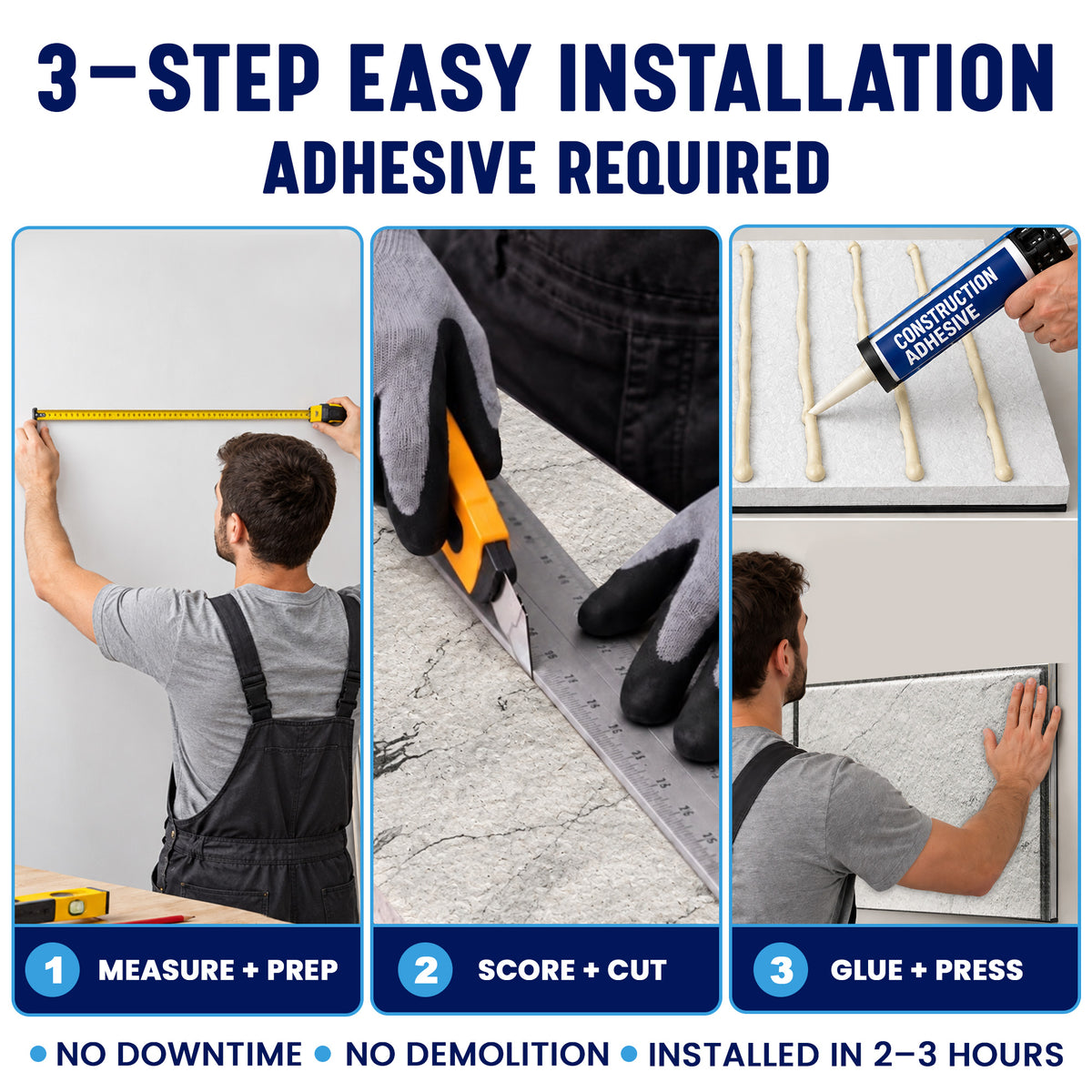 3-STEP EASY INSTALLATION
ADHESIVE REQUIRED

CONSTRUCTION ADHESIVE

1 MEASURE + PREP

2 SCORE + CUT

3 GLUE + PRESS

• NO DOWNTIME • NO DEMOLITION • INSTALLED IN 2-3 HOURS