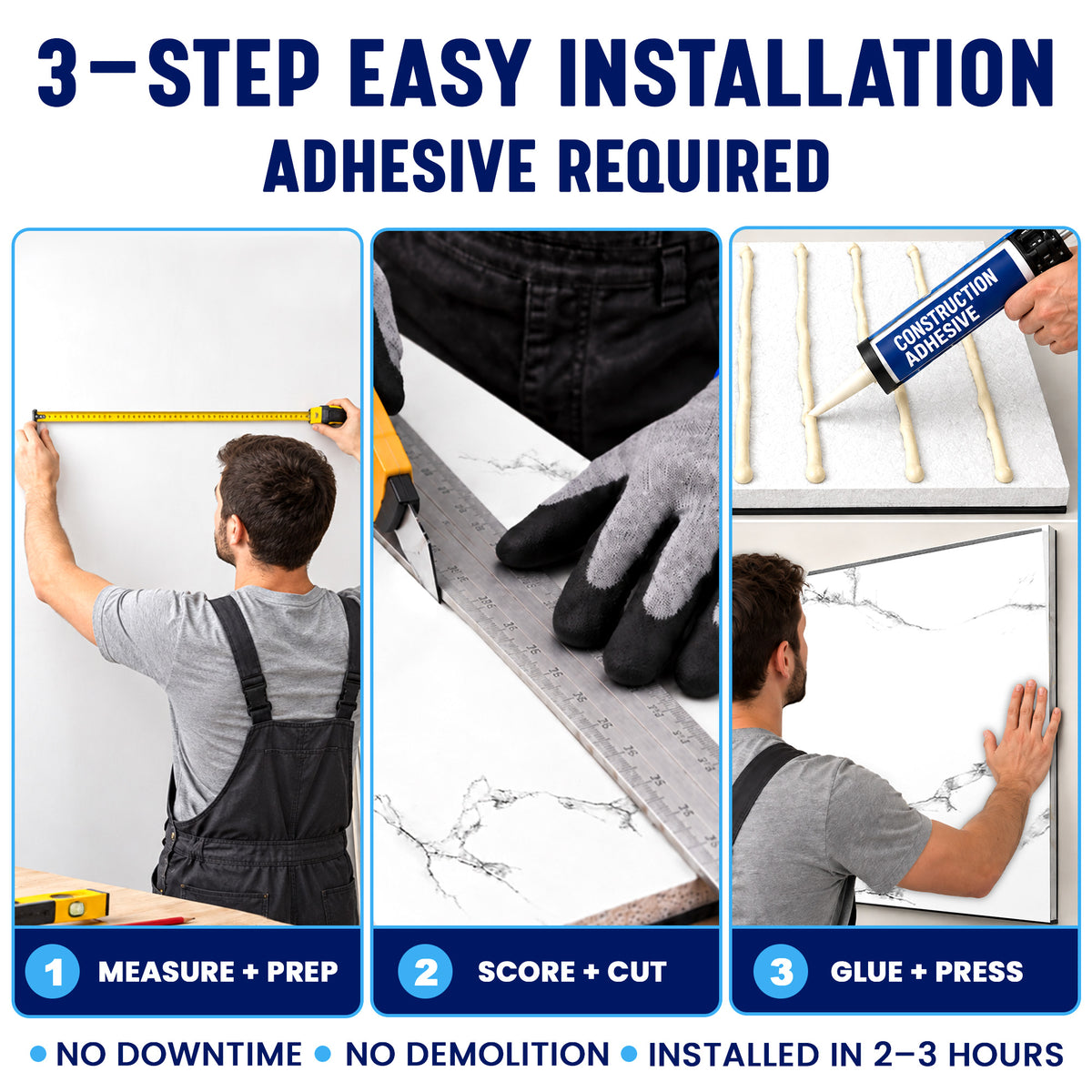 3-STEP EASY INSTALLATION
ADHESIVE REQUIRED

CONSTRUCTION ADHESIVE

1 MEASURE + PREP

2 SCORE + CUT

3 GLUE + PRESS

• NO DOWNTIME • NO DEMOLITION • INSTALLED IN 2-3 HOURS